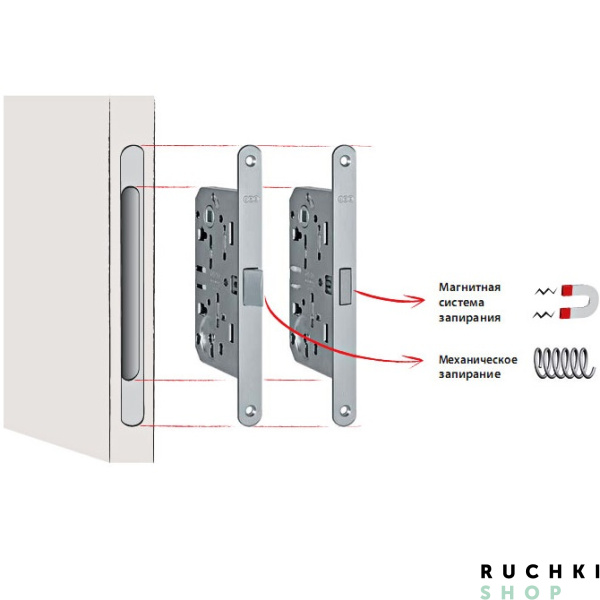 Магнитная система запирания

Механическое запирание

RUCHKI
SHOP